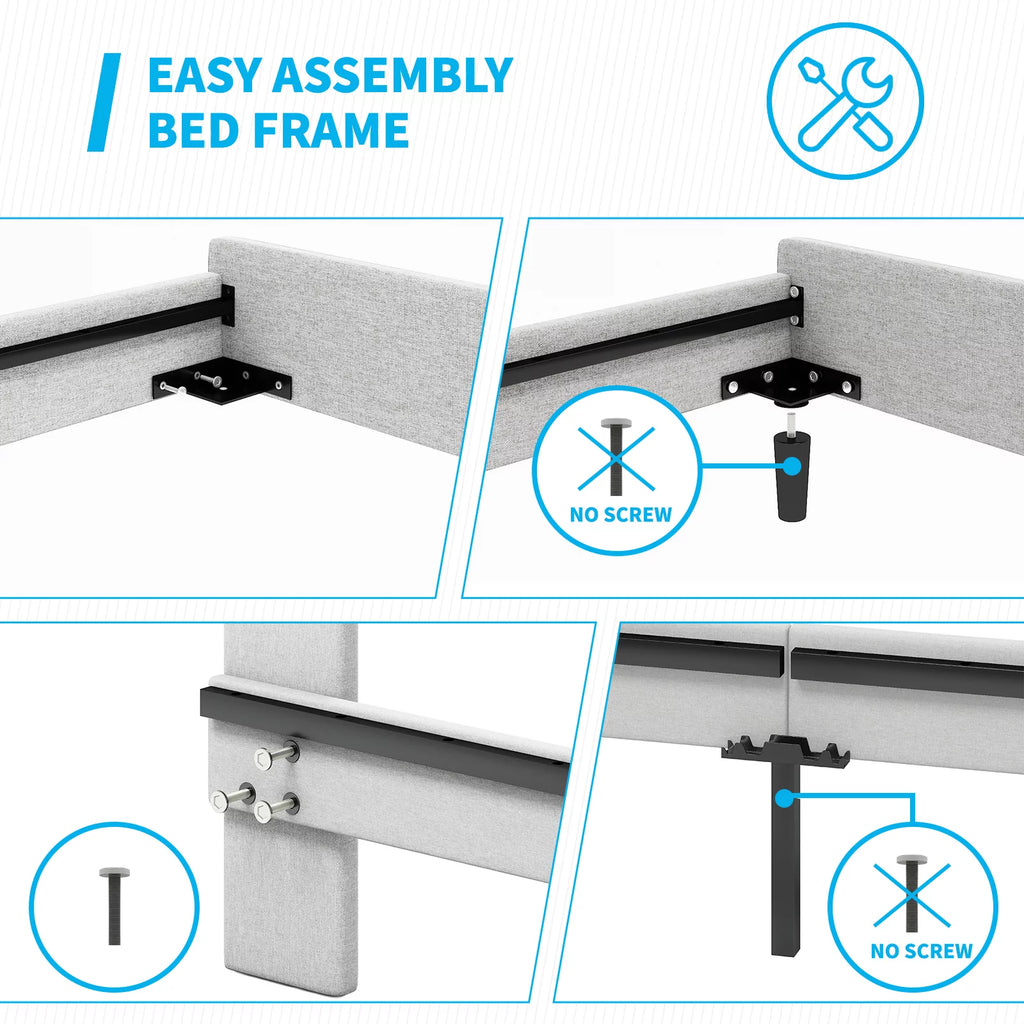 EASY ASSEMBLY
BED FRAME

NO SCREW

NO SCREW