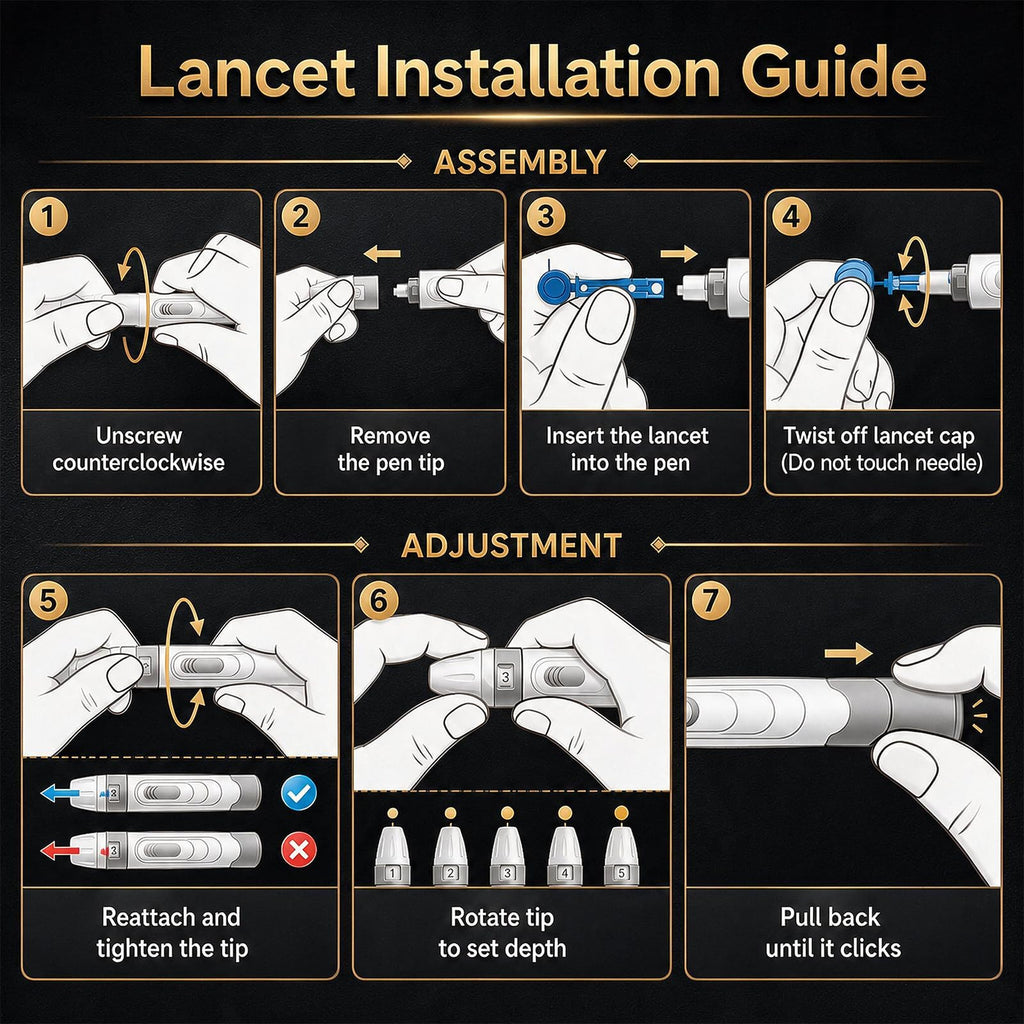 Lancet Installation Guide

ASSEMBLY

1
Unscrew counterclockwise

2
Remove the pen tip

3
Insert the lancet into the pen

4
Twist off lancet cap (Do not touch needle)

ADJUSTMENT

5
3
3
Reattach and tighten the tip

6
3
1 2 3 4 5
Rotate tip to set depth

7
Pull back until it clicks